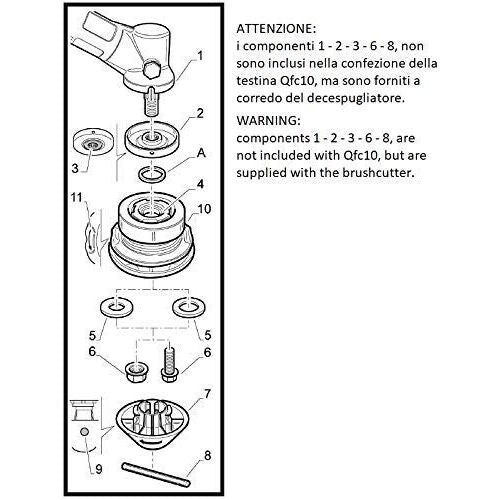 1
2
3
A
4
11
10
5
5
6
6
7
9
8

ATTENZIONE:
i componenti 1 - 2 - 3 - 6 - 8, non sono inclusi nella confezione della testina Qfc10, ma sono forniti a corredo del decespugliatore.

WARNING:
components 1 - 2 - 3 - 6 - 8, are not included with Qfc10, but are supplied with the brushcutter.