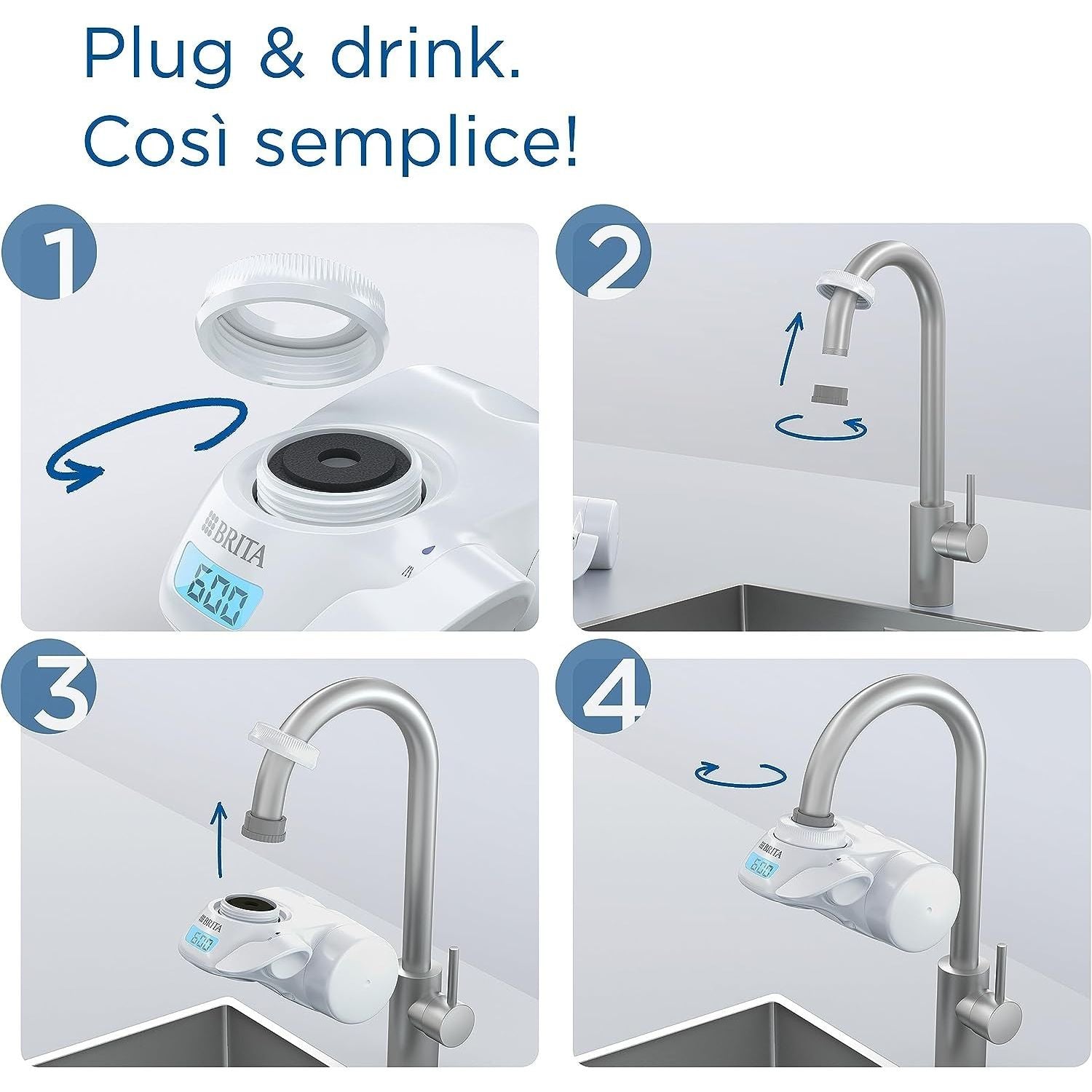 Plug & drink.
Così semplice!

1

BRITA
600

2

3

BRITA
600

4

BRITA
600