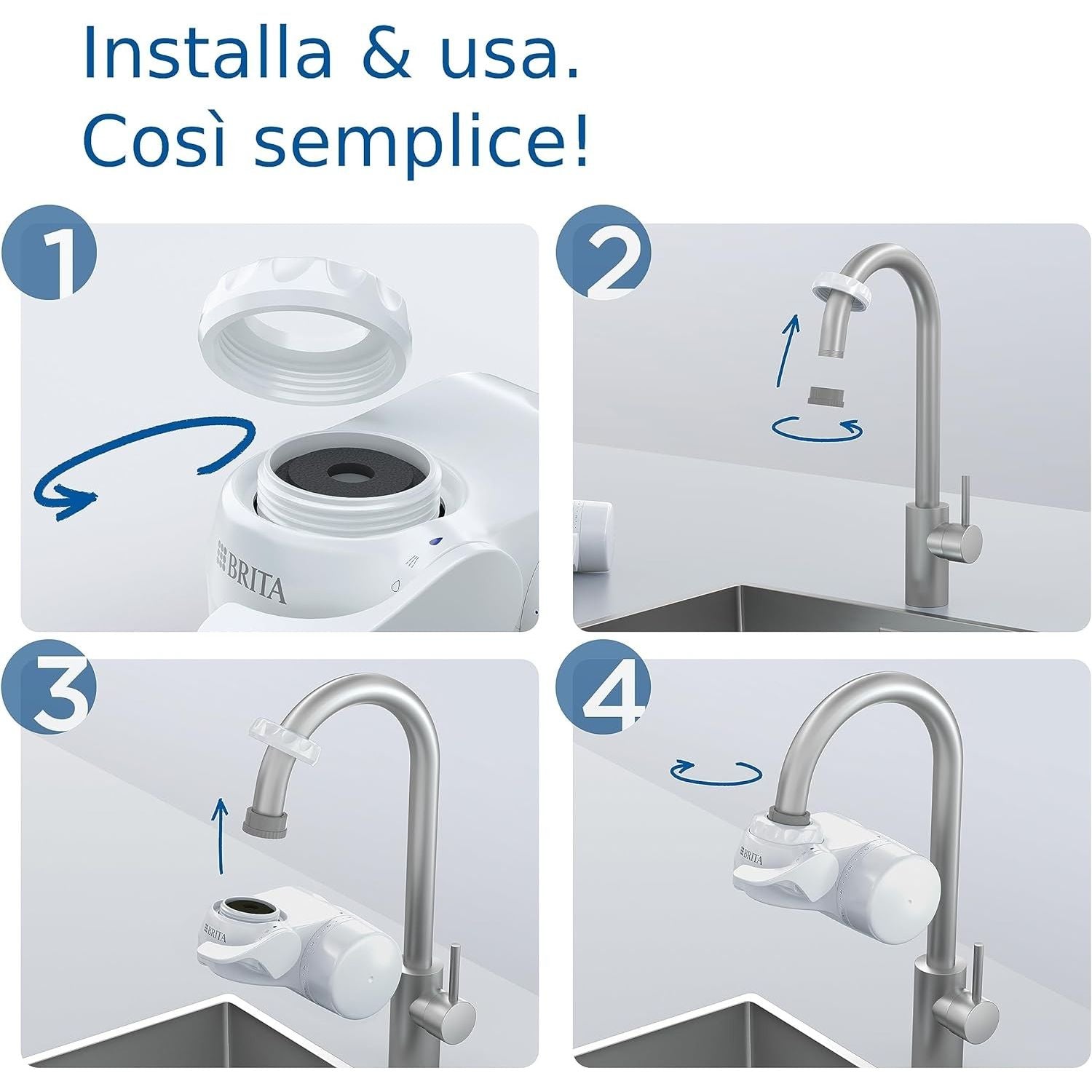 Installa & usa.
Così semplice!

1

BRITA

2

3

BRITA

4

BRITA