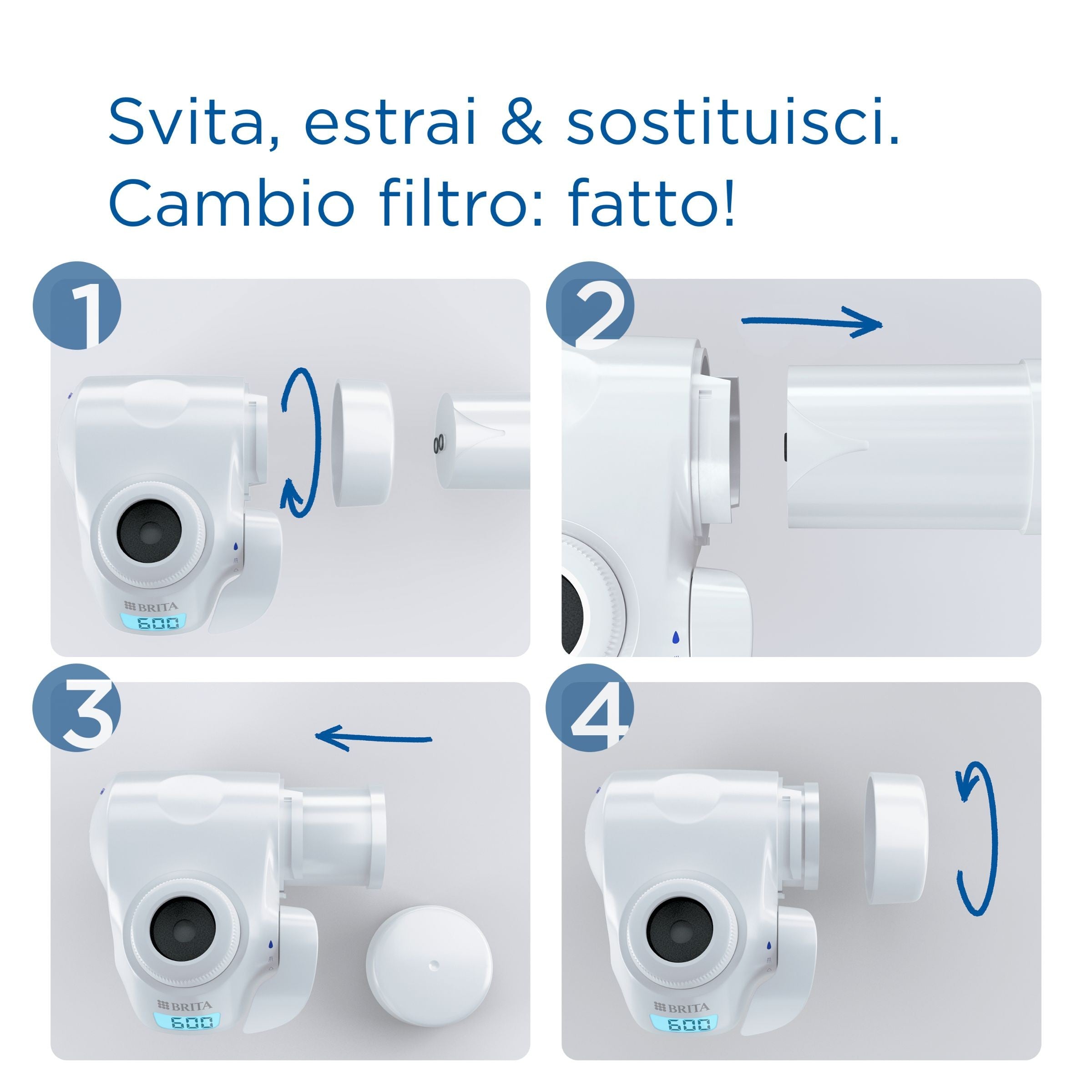 Svita, estrai & sostituisci.
Cambio filtro: fatto!

1

BRITA
600

2

3

BRITA
600

4

BRITA
600