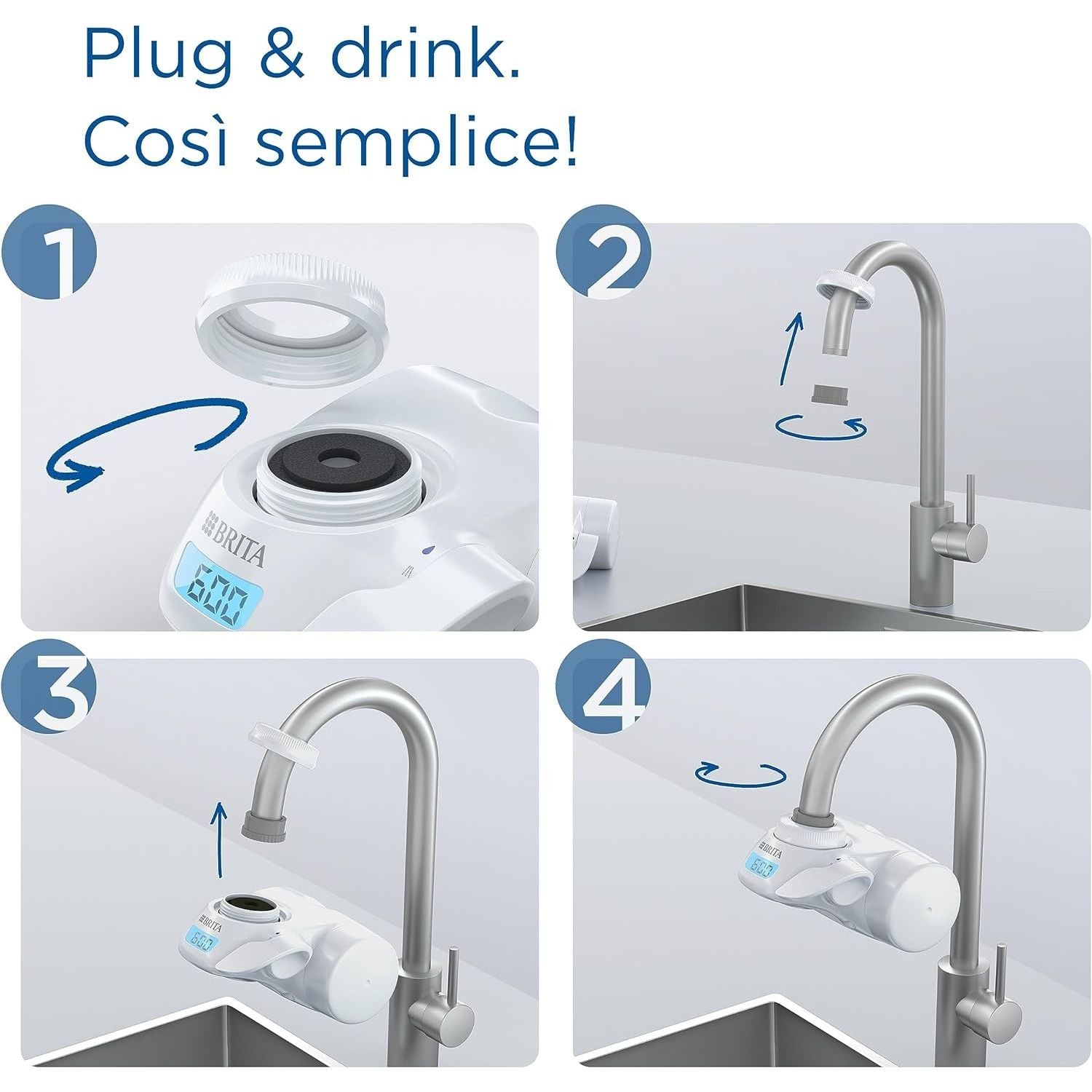 Plug & drink.
Così semplice!

1

BRITA

600

2

3

BRITA

600

4

BRITA

600